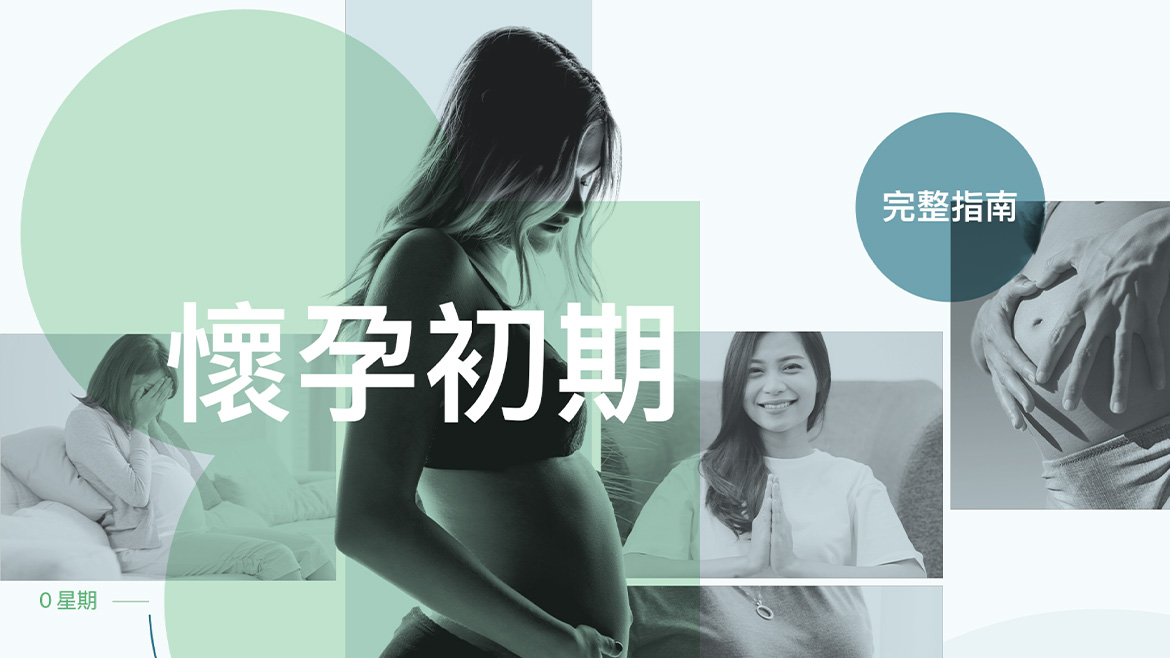 完整指南

懷孕初期

0 星期