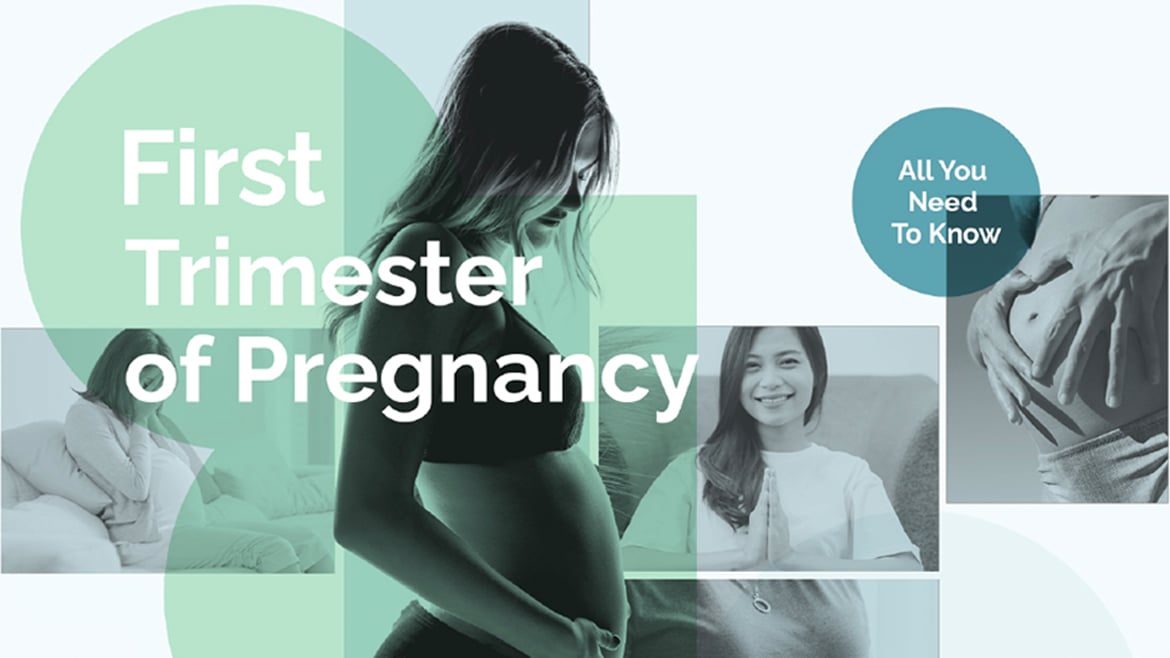 First Trimester of Pregnancy

All You Need To Know