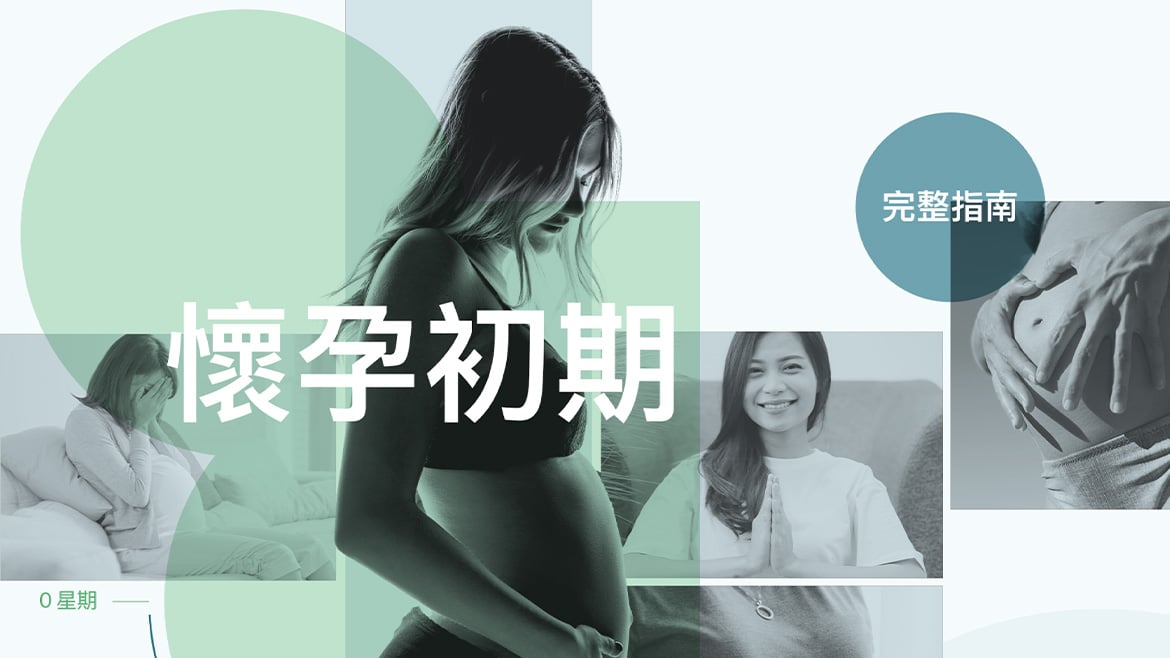 完整指南

懷孕初期

0 星期